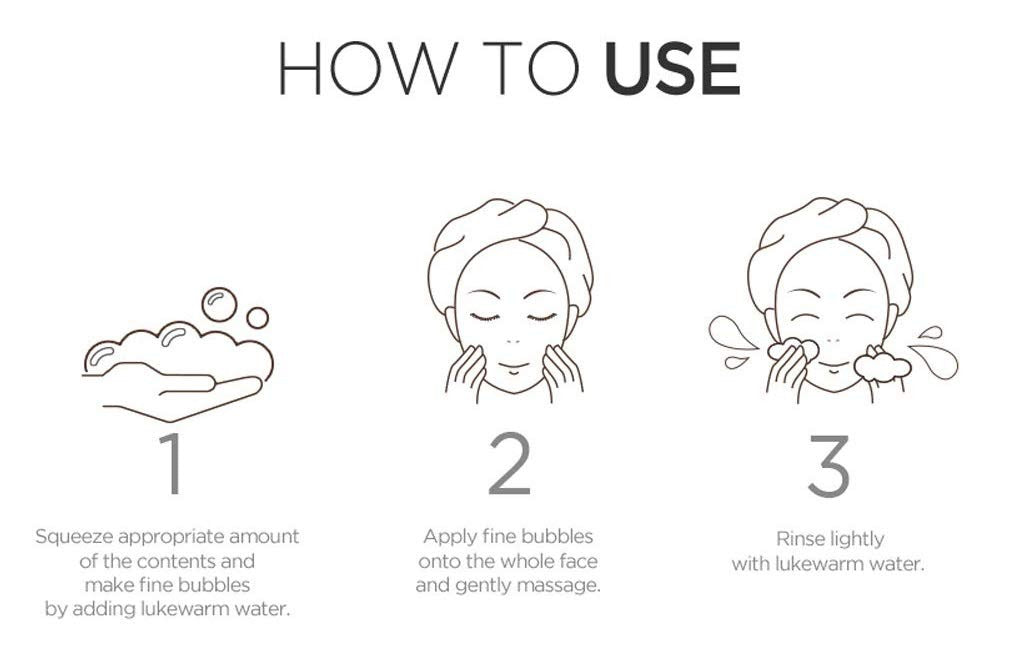 HOW TO USE

1

Squeeze appropriate amount of the contents and make fine bubbles by adding lukewarm water.

2

Apply fine bubbles onto the whole face and gently massage.

3

Rinse lightly with lukewarm water.