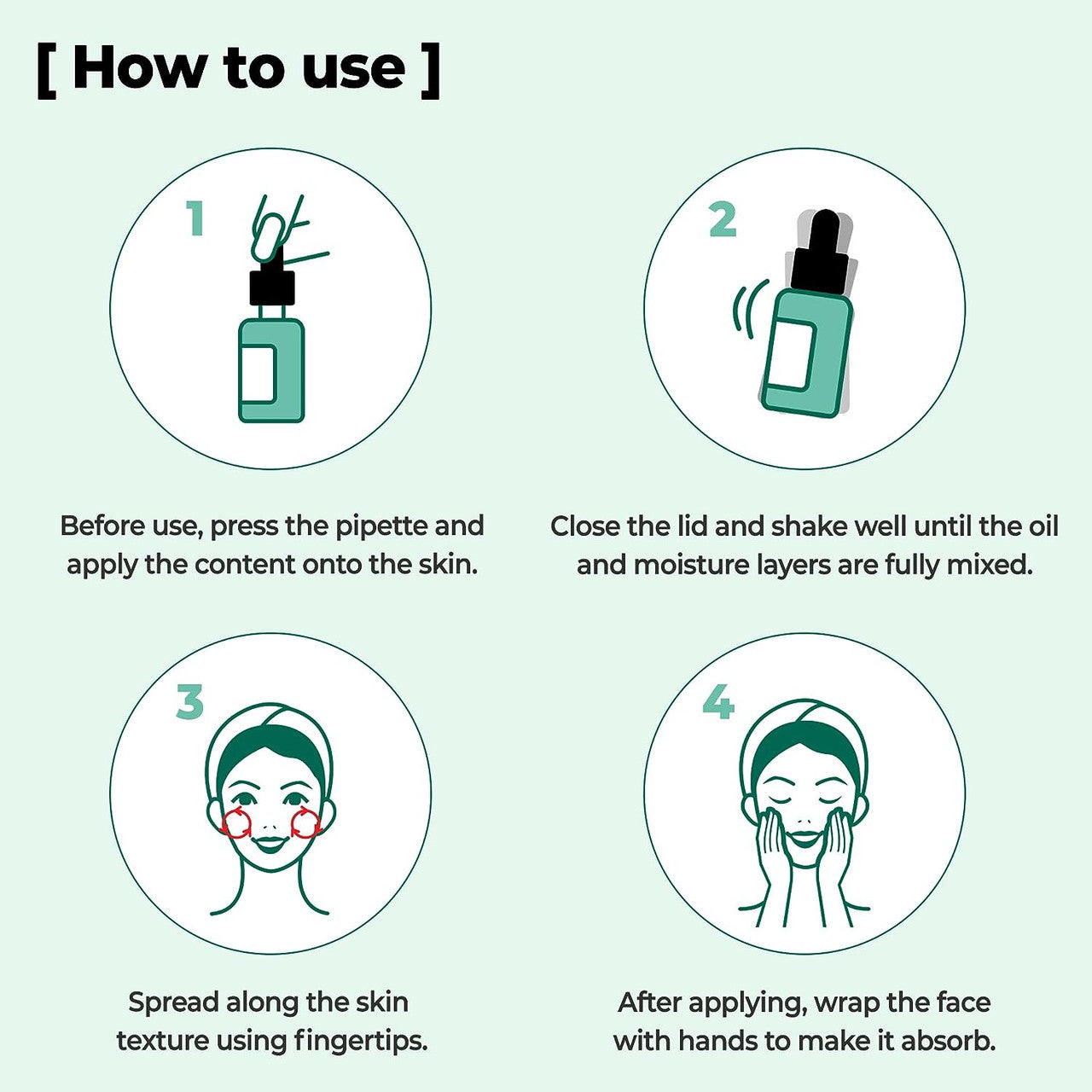 [ How to use ]

1

Before use, press the pipette and apply the content onto the skin.

2

Close the lid and shake well until the oil and moisture layers are fully mixed.

3

Spread along the skin texture using fingertips.

4

After applying, wrap the face with hands to make it absorb.