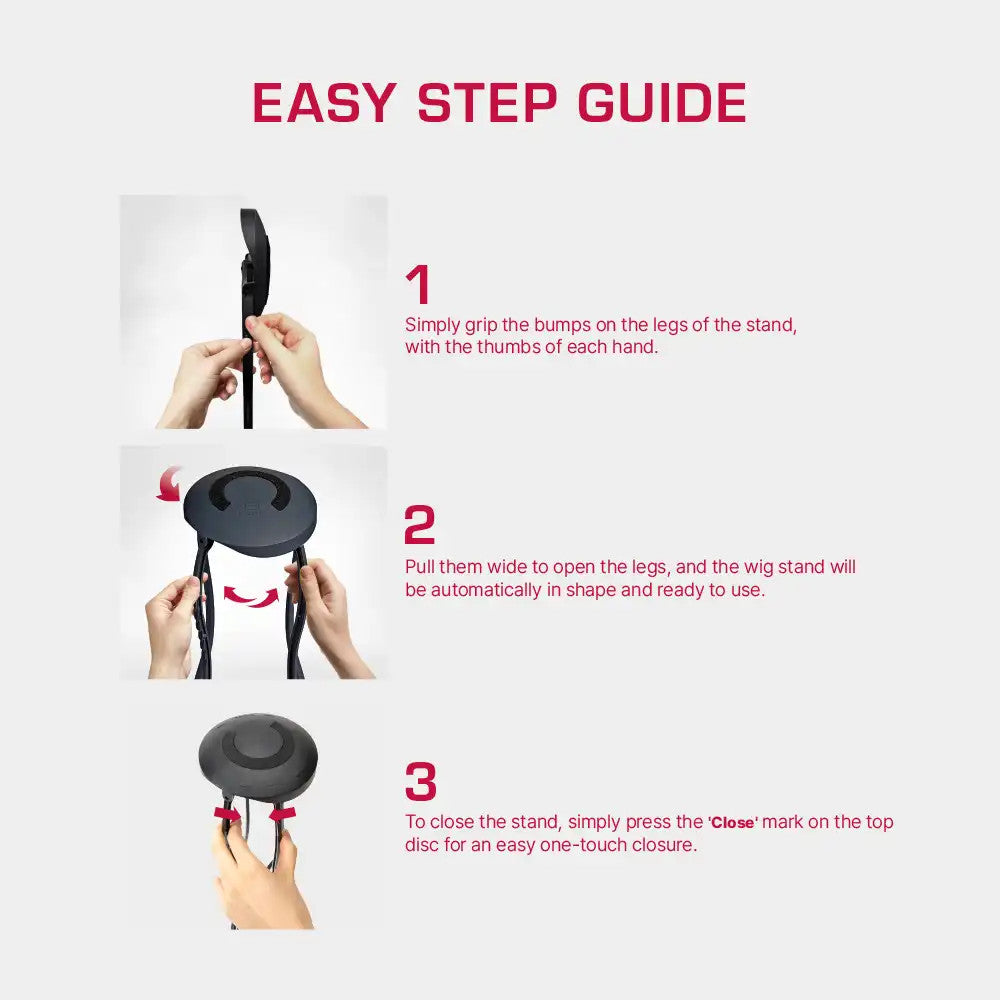 EASY STEP GUIDE

1
Simply grip the bumps on the legs of the stand, with the thumbs of each hand.

2
Pull them wide to open the legs, and the wig stand will be automatically in shape and ready to use.

3
To close the stand, simply press the 'Close' mark on the top disc for an easy one-touch closure.