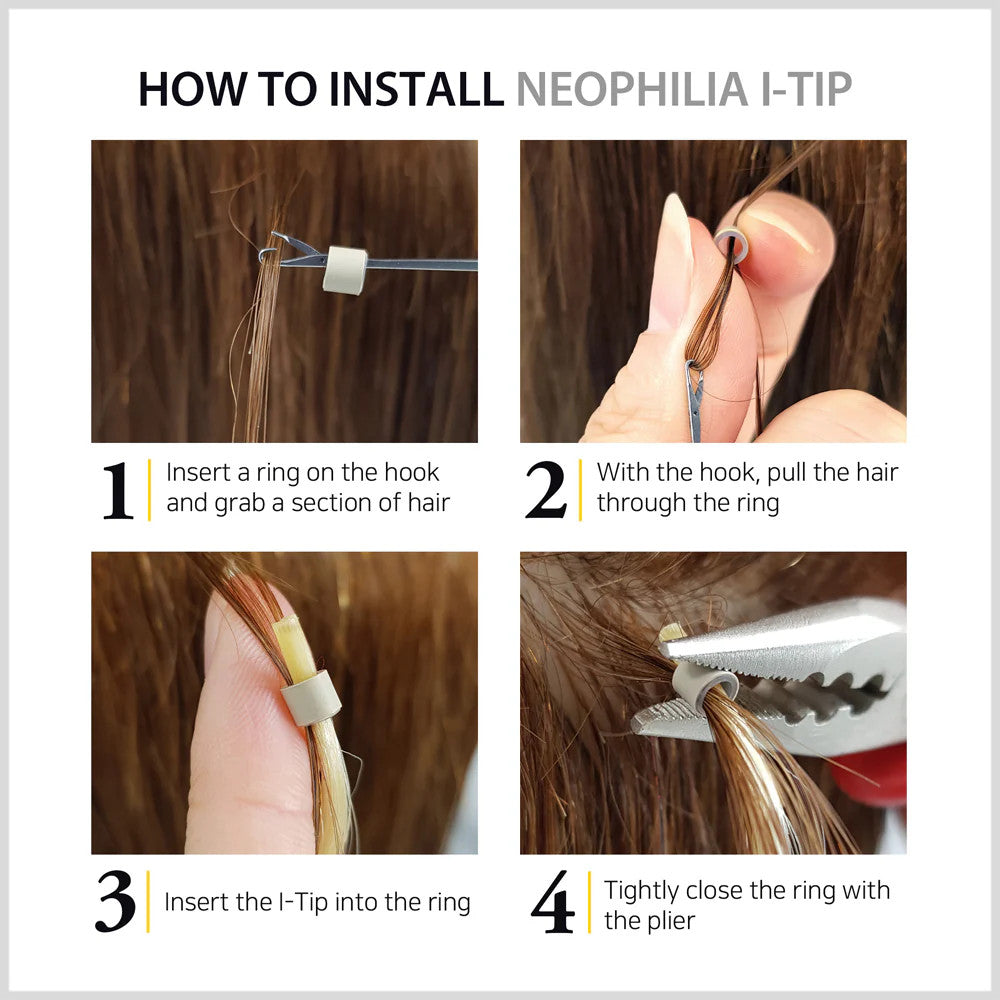 HOW TO INSTALL NEOPHILIA I-TIP

1 Insert a ring on the hook and grab a section of hair

2 With the hook, pull the hair through the ring

3 Insert the I-Tip into the ring

4 Tightly close the ring with the plier