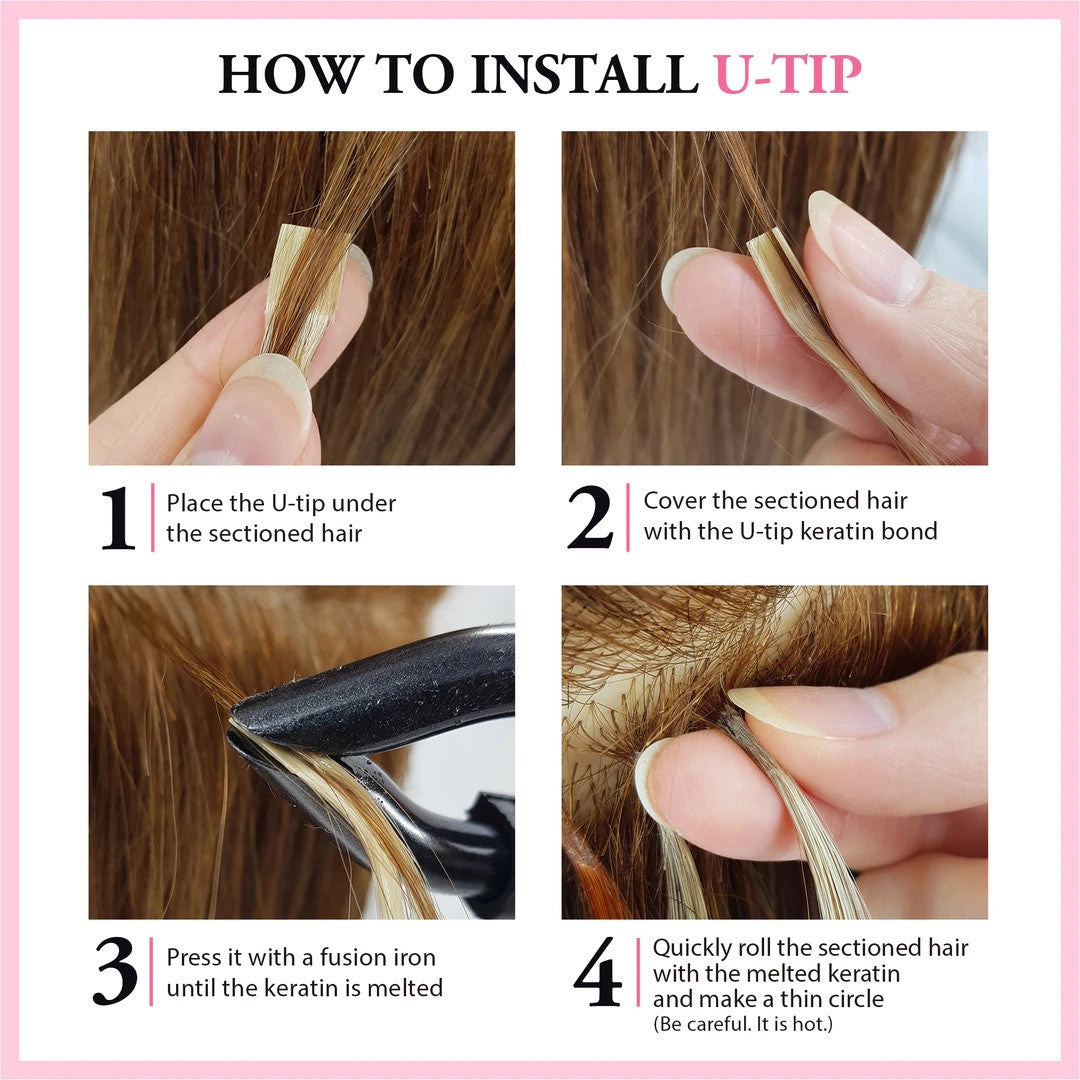 HOW TO INSTALL U-TIP

1 Place the U-tip under the sectioned hair

2 Cover the sectioned hair with the U-tip keratin bond

3 Press it with a fusion iron until the keratin is melted

4 Quickly roll the sectioned hair with the melted keratin and make a thin circle
(Be careful. It is hot.)